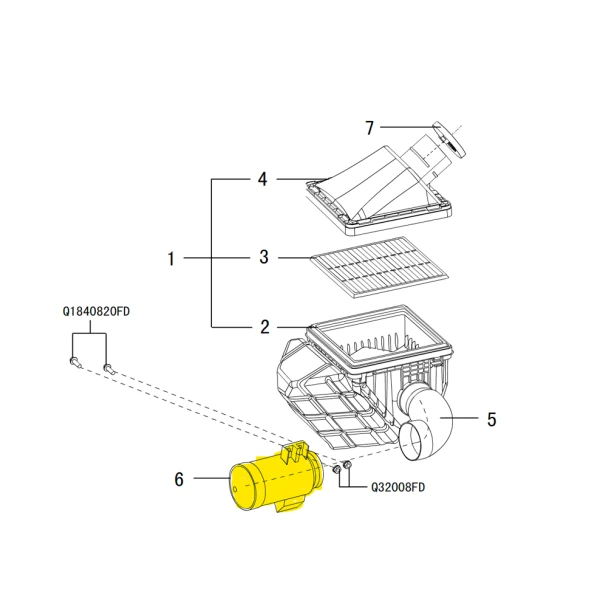 7
4
1
3
Q1840820FD
2
5
6
Q32008FD